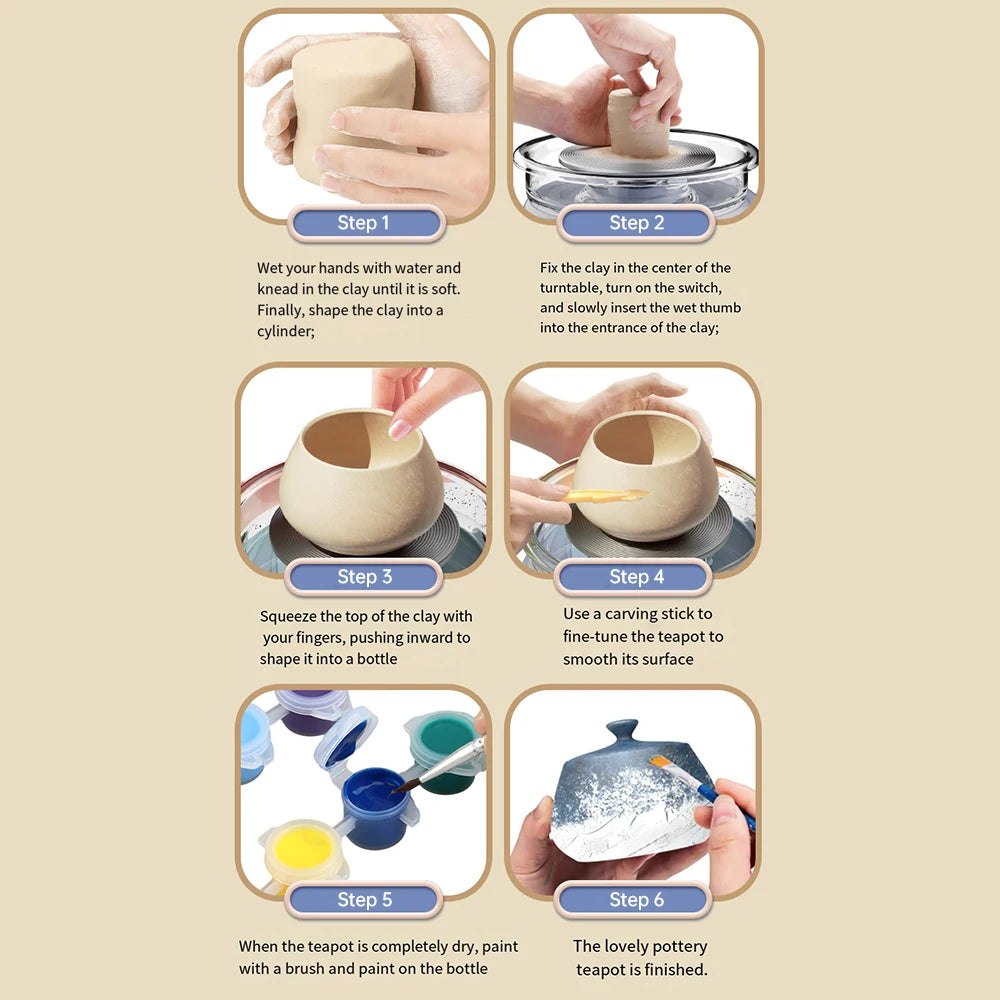 Step 1

Wet your hands with water and knead in the clay until it is soft. Finally, shape the clay into a cylinder;

Step 2

Fix the clay in the center of the turntable, turn on the switch, and slowly insert the wet thumb into the entrance of the clay;

Step 3

Squeeze the top of the clay with your fingers, pushing inward to shape it into a bottle

Step 4

Use a carving stick to fine-tune the teapot to smooth its surface

Step 5

When the teapot is completely dry, paint with a brush and paint on the bottle

Step 6

The lovely pottery teapot is finished.