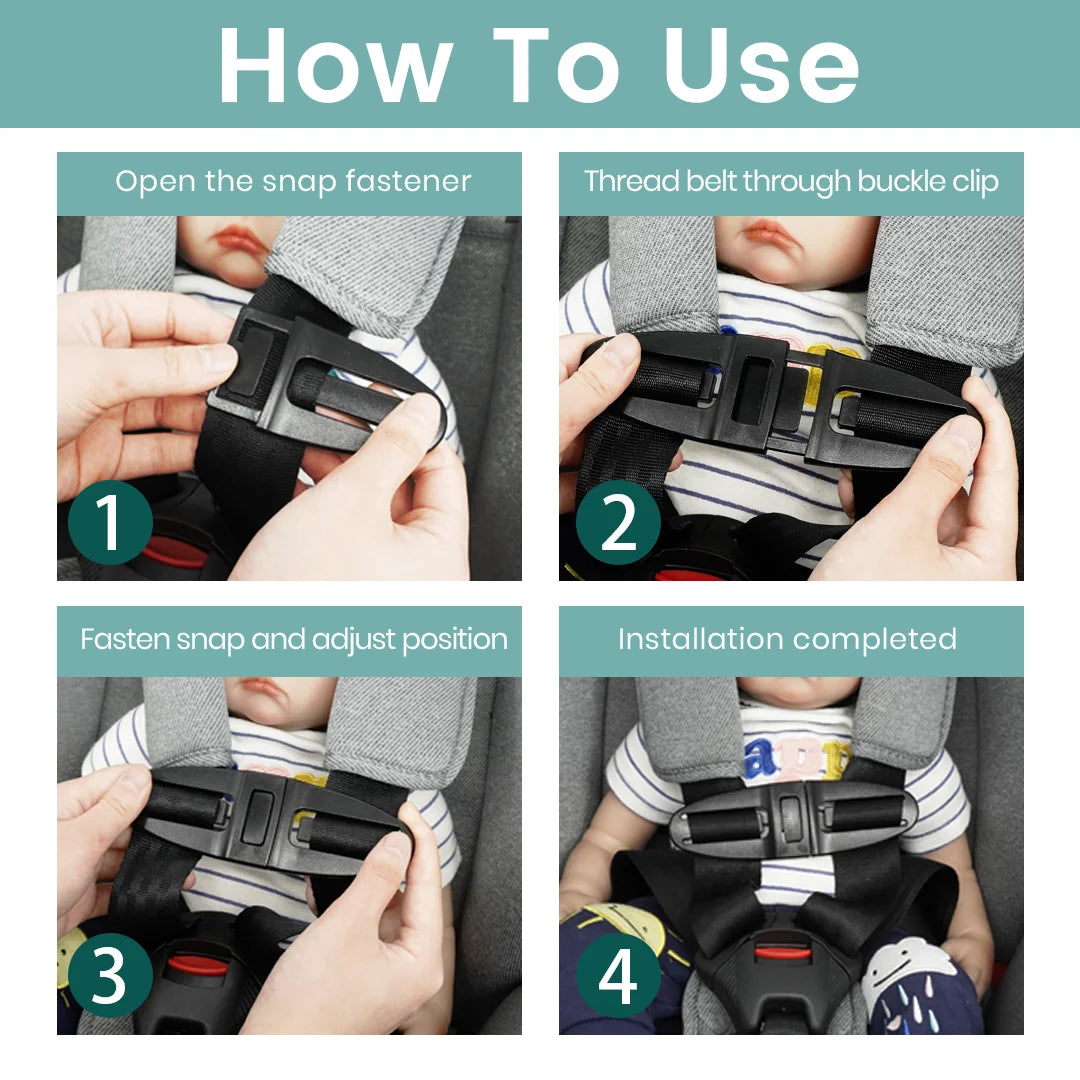 How To Use

Open the snap fastener

1

Thread belt through buckle clip

2

Fasten snap and adjust position

3

Installation completed

4