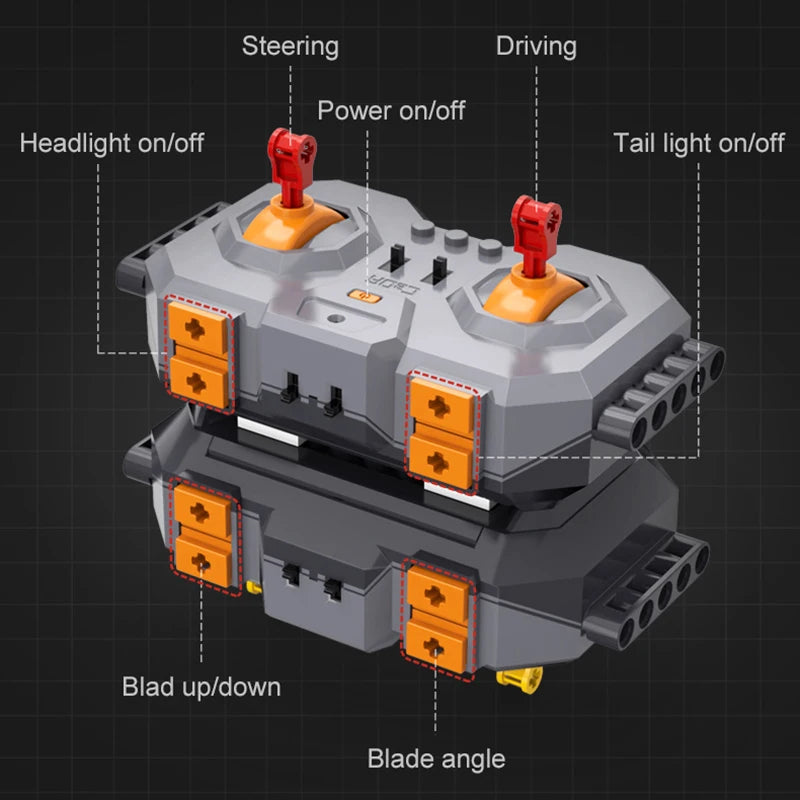 Steering
Driving
Power on/off
Headlight on/off
Tail light on/off
CaDA
Blad up/down
Blade angle