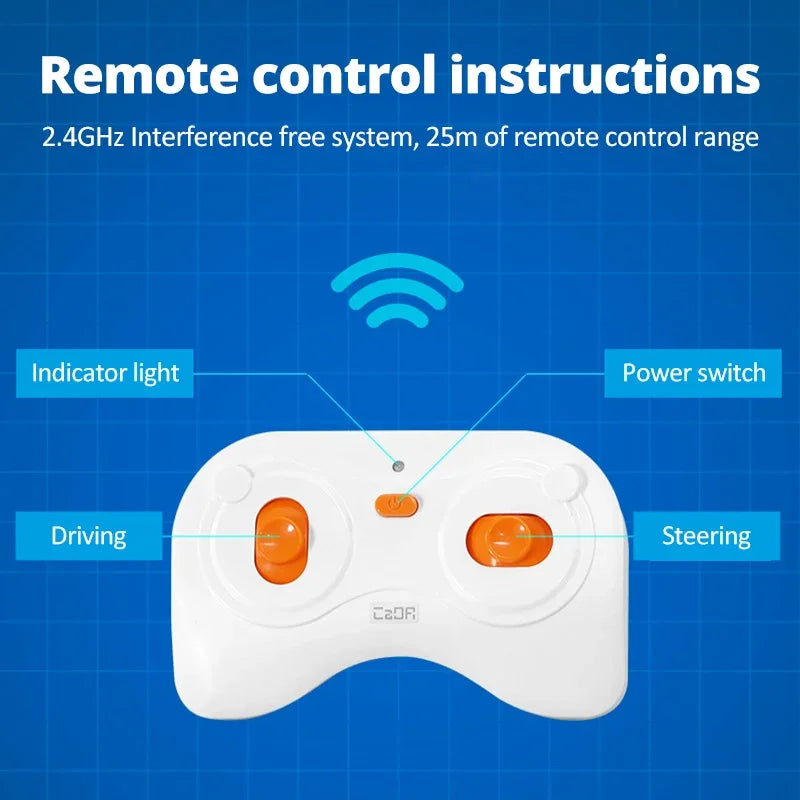 Remote control instructions

2.4GHz Interference free system, 25m of remote control range

Indicator light

Power switch

Driving

Steering

CaDA