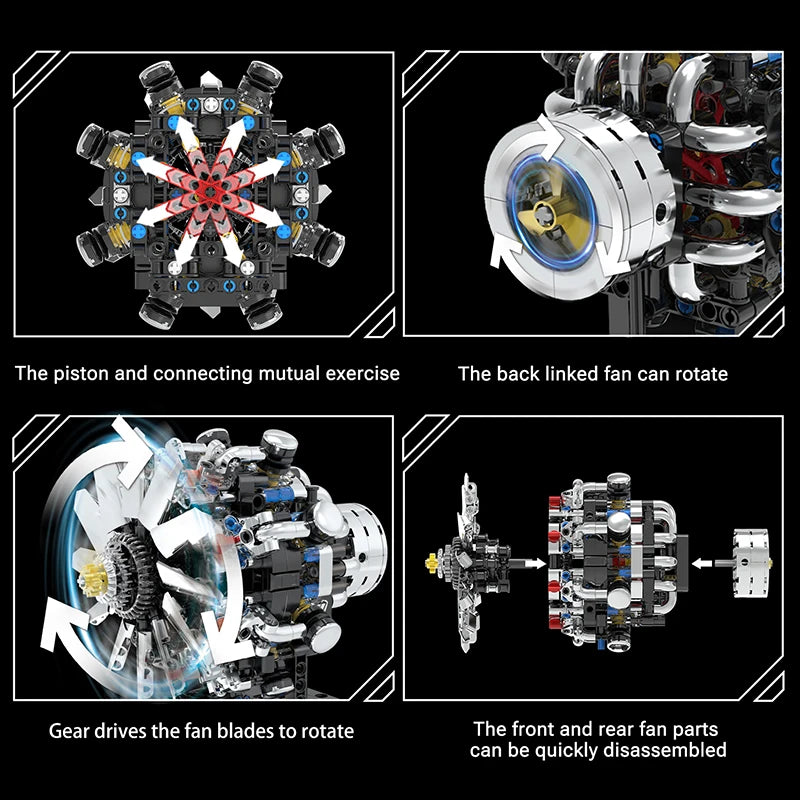 The piston and connecting mutual exercise

The back linked fan can rotate

Gear drives the fan blades to rotate

The front and rear fan parts can be quickly disassembled