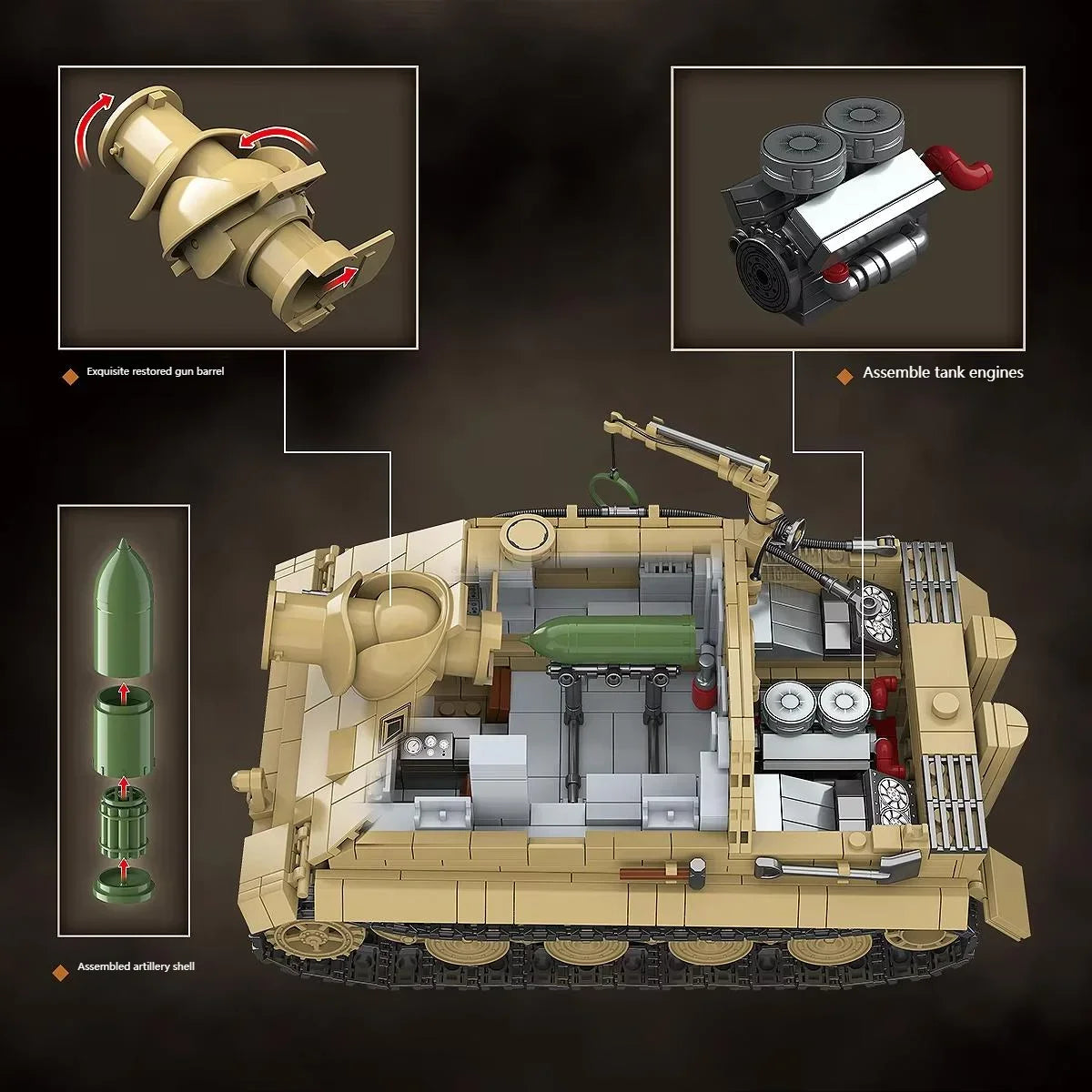 Exquisite restored gun barrel

Assemble tank engines

Assembled artillery shell