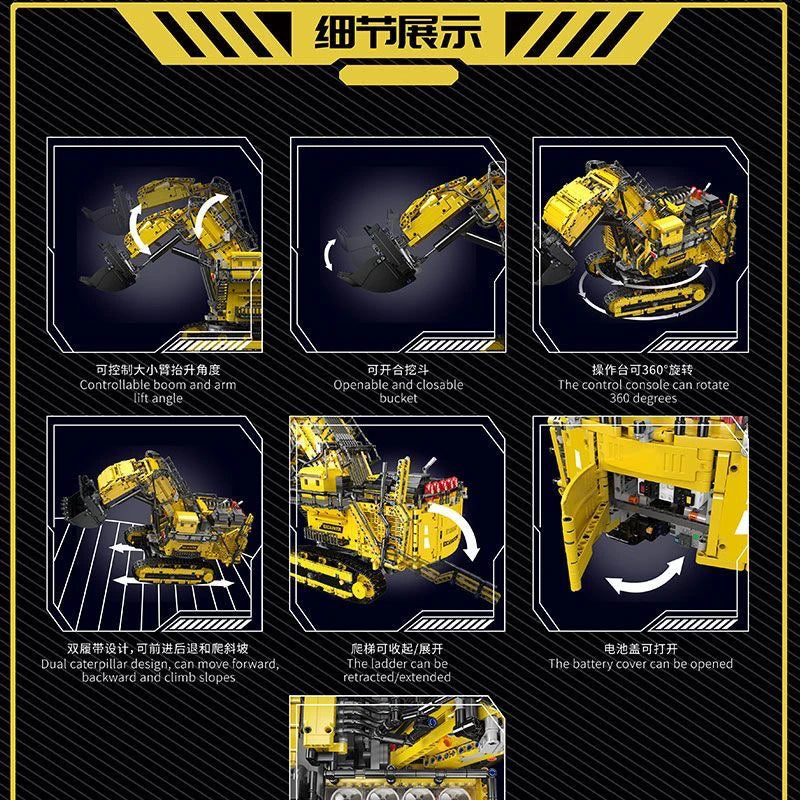 细节展示

可控制大小臂抬升角度
Controllable boom and arm lift angle

可开合挖斗
Openable and closable bucket

操作台可360°旋转
The control console can rotate 360 degrees

双履带设计，可前进后退和爬斜坡
Dual caterpillar design, can move forward, backward and climb slopes

爬梯可收起/展开
The ladder can be retracted/extended

电池盖可打开
The battery cover can be opened