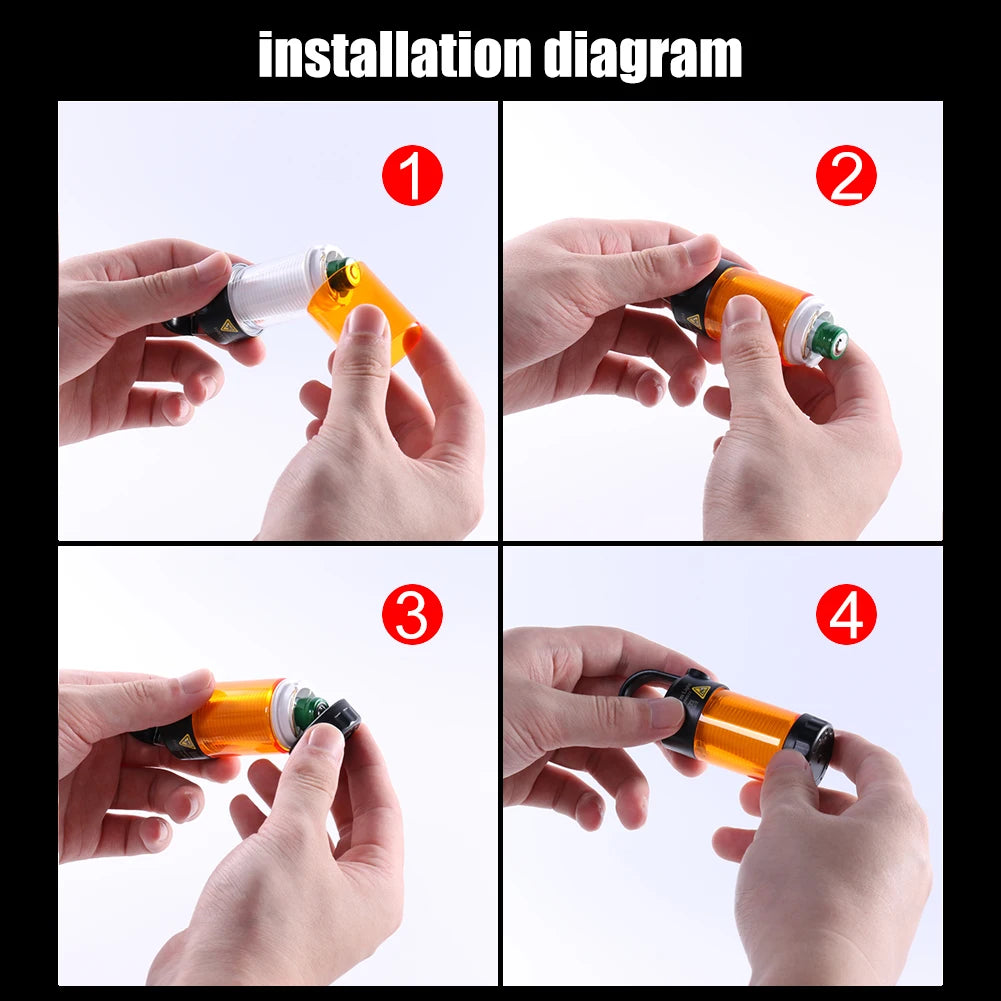 installation diagram

1

2

3

4