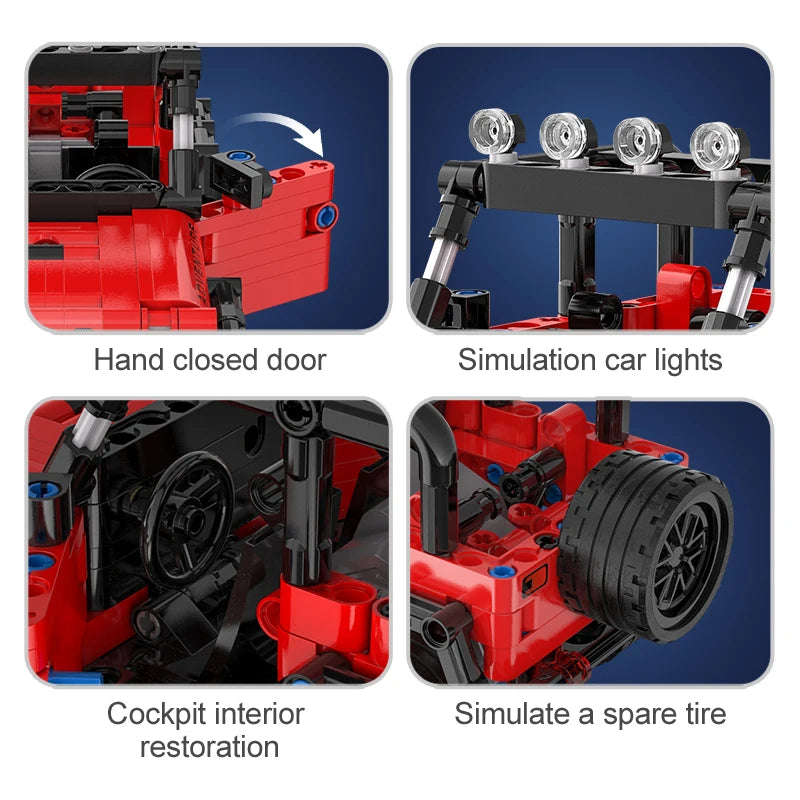 Hand closed door

Simulation car lights

Cockpit interior restoration

Simulate a spare tire