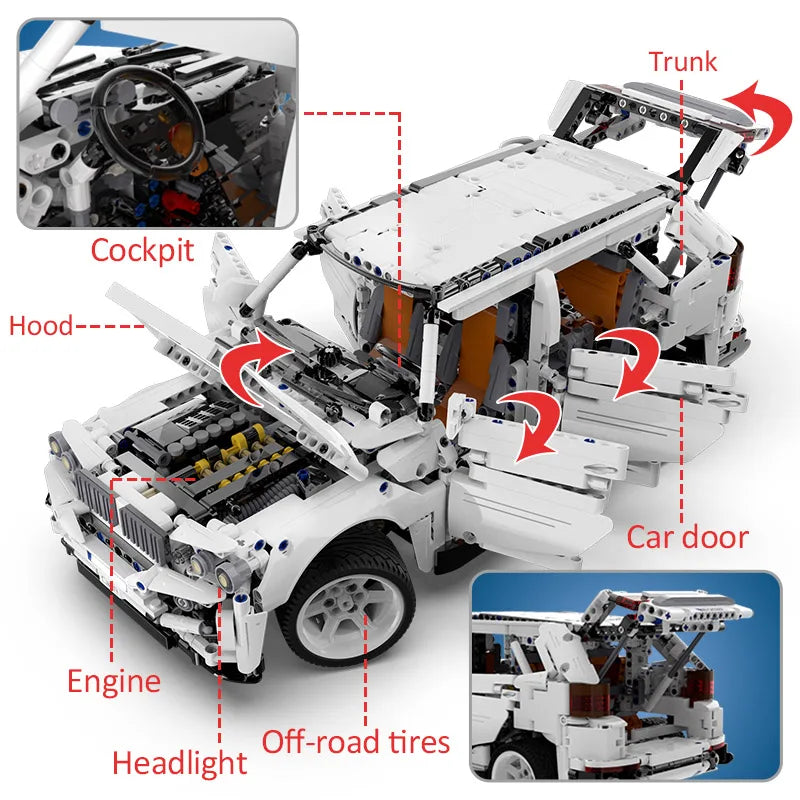 Trunk

Cockpit

Hood

Car door

Engine

Off-road tires

Headlight